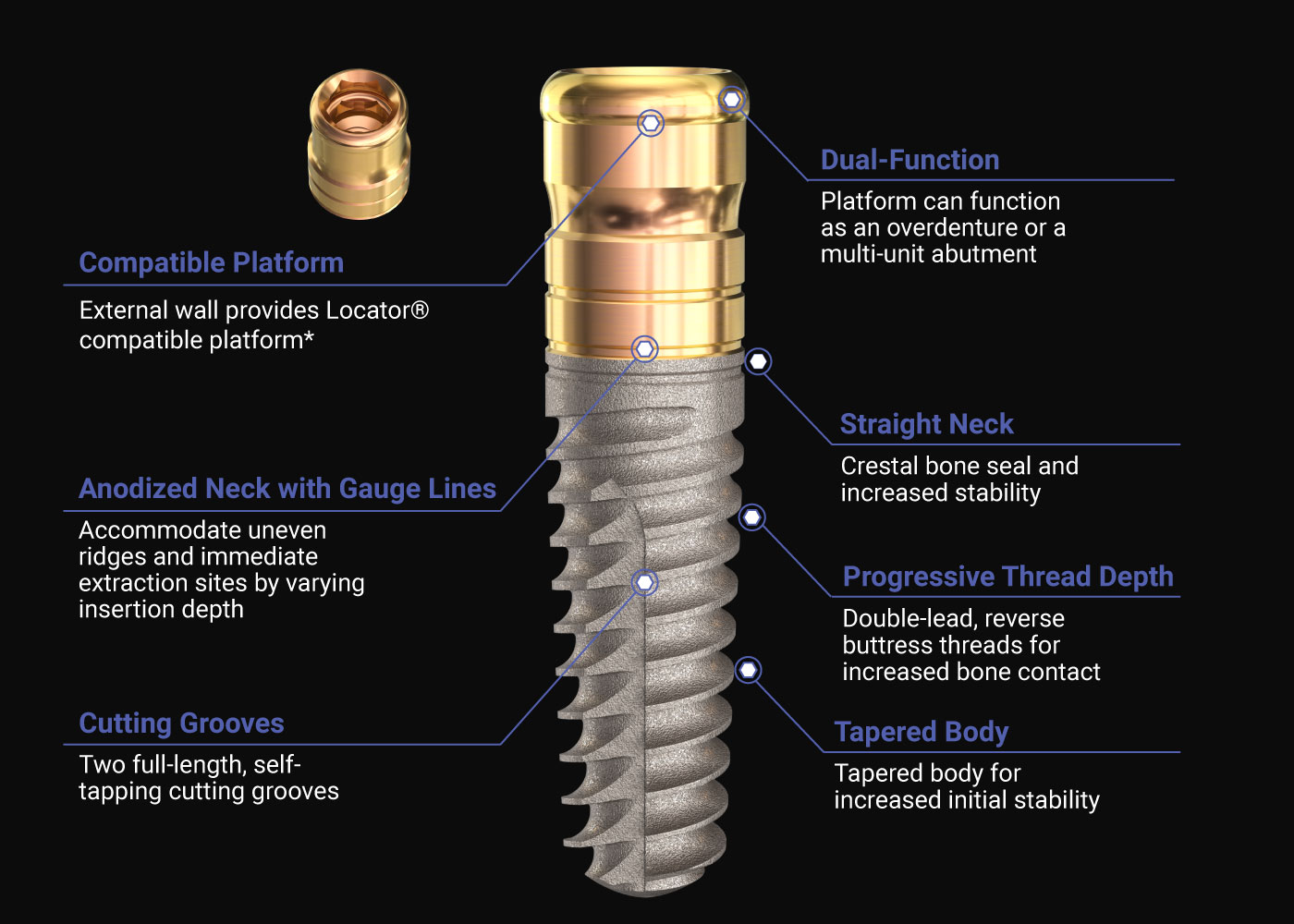 Compatible Platform

External wall provides Locator® compatible platform*

Anodized Neck with Gauge Lines

Accommodate uneven ridges and immediate extraction sites by varying insertion depth

Cutting Grooves

Two full-length, self-tapping cutting grooves

Dual-Function

Platform can function as an overdenture or a multi-unit abutment

Straight Neck

Crestal bone seal and increased stability

Progressive Thread Depth

Double-lead, reverse buttress threads for increased bone contact

Tapered Body

Tapered body for increased initial stability