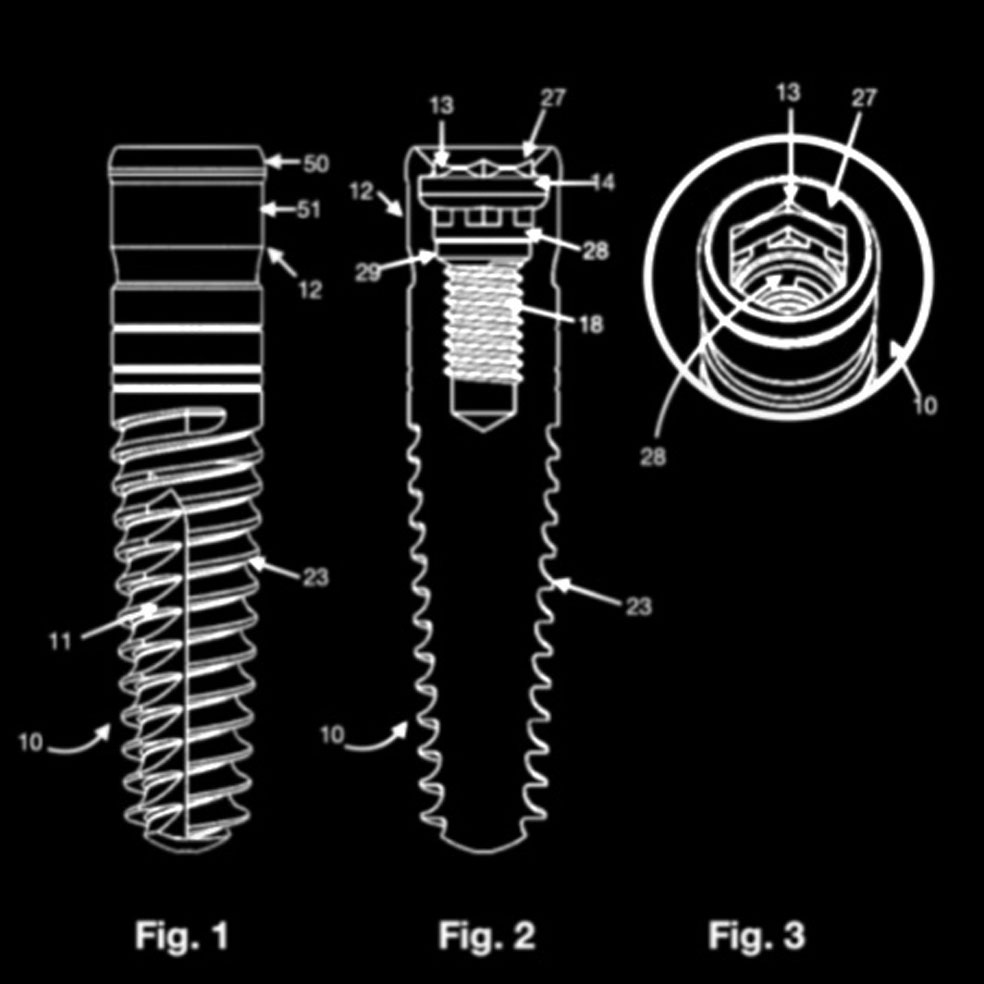 50
51
12
23
11
10
Fig. 1

13
27
12
14
28
29
18
23
10
Fig. 2

13
27
10
28
Fig. 3